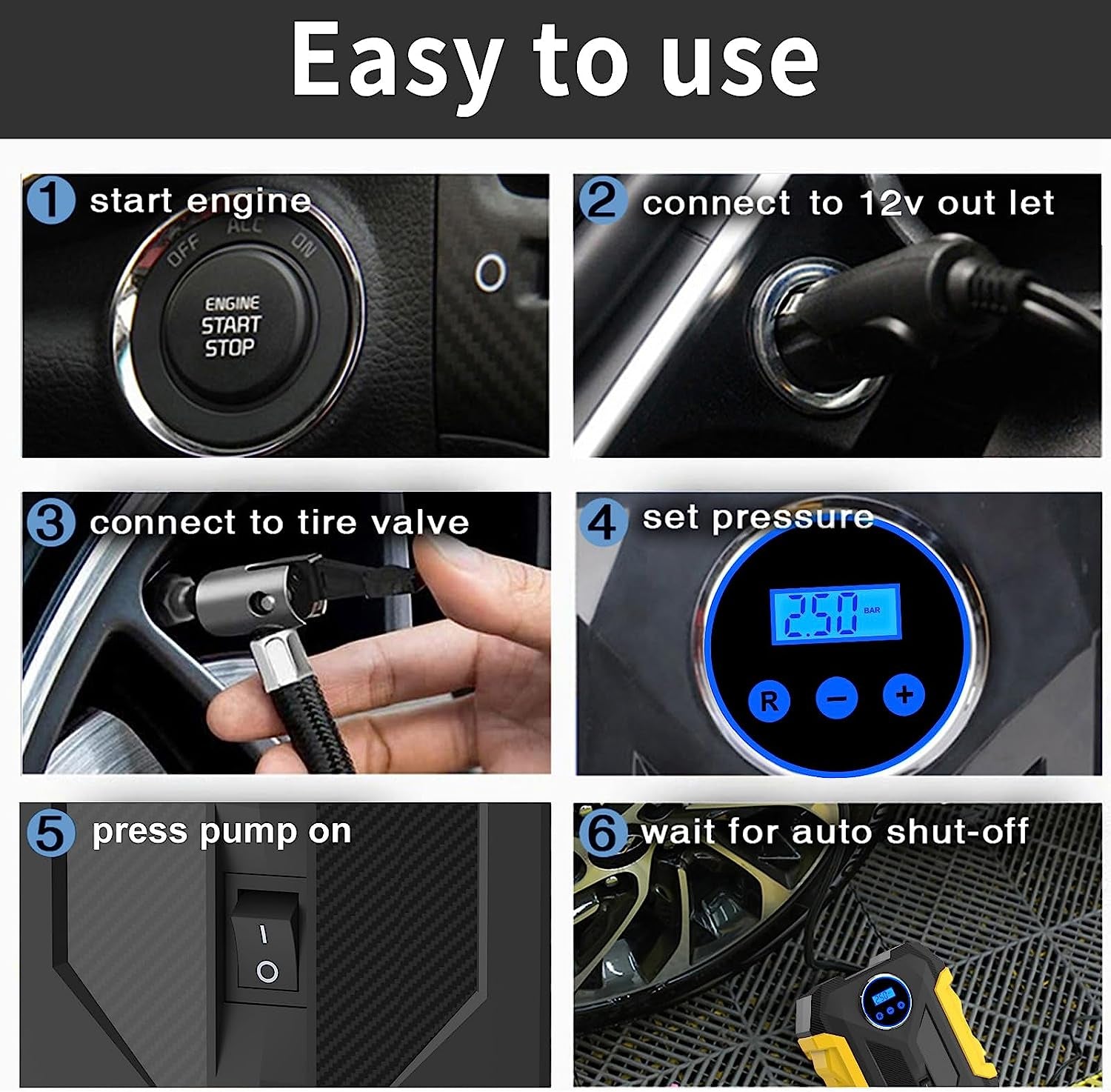 Easy to use

1 start engine

OFF ACC ON

ENGINE START STOP

2 connect to 12v out let

3 connect to tire valve

4 set pressure

2.50 BAR

R − +

5 press pump on

I O

6 wait for auto shut-off